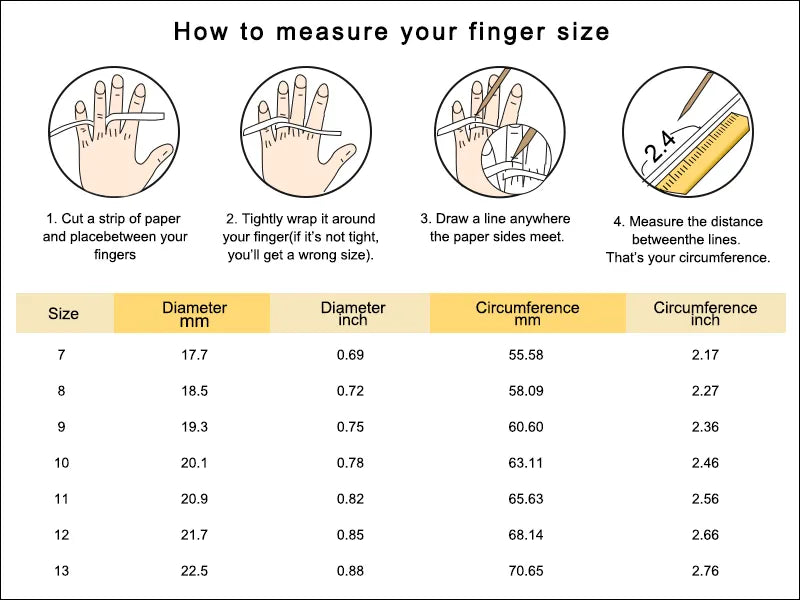 How to measure your finger size

2.4

1. Cut a strip of paper and placebetween your fingers

2. Tightly wrap it around your finger(if it's not tight, you'll get a wrong size).

3. Draw a line anywhere the paper sides meet.

4. Measure the distance betweenthe lines. That's your circumference.

| Size | Diameter mm | Diameter inch | Circumference mm | Circumference inch |
|---|---|---|---|---|
| 7 | 17.7 | 0.69 | 55.58 | 2.17 |
| 8 | 18.5 | 0.72 | 58.09 | 2.27 |
| 9 | 19.3 | 0.75 | 60.60 | 2.36 |
| 10 | 20.1 | 0.78 | 63.11 | 2.46 |
| 11 | 20.9 | 0.82 | 65.63 | 2.56 |
| 12 | 21.7 | 0.85 | 68.14 | 2.66 |
| 13 | 22.5 | 0.88 | 70.65 | 2.76 |